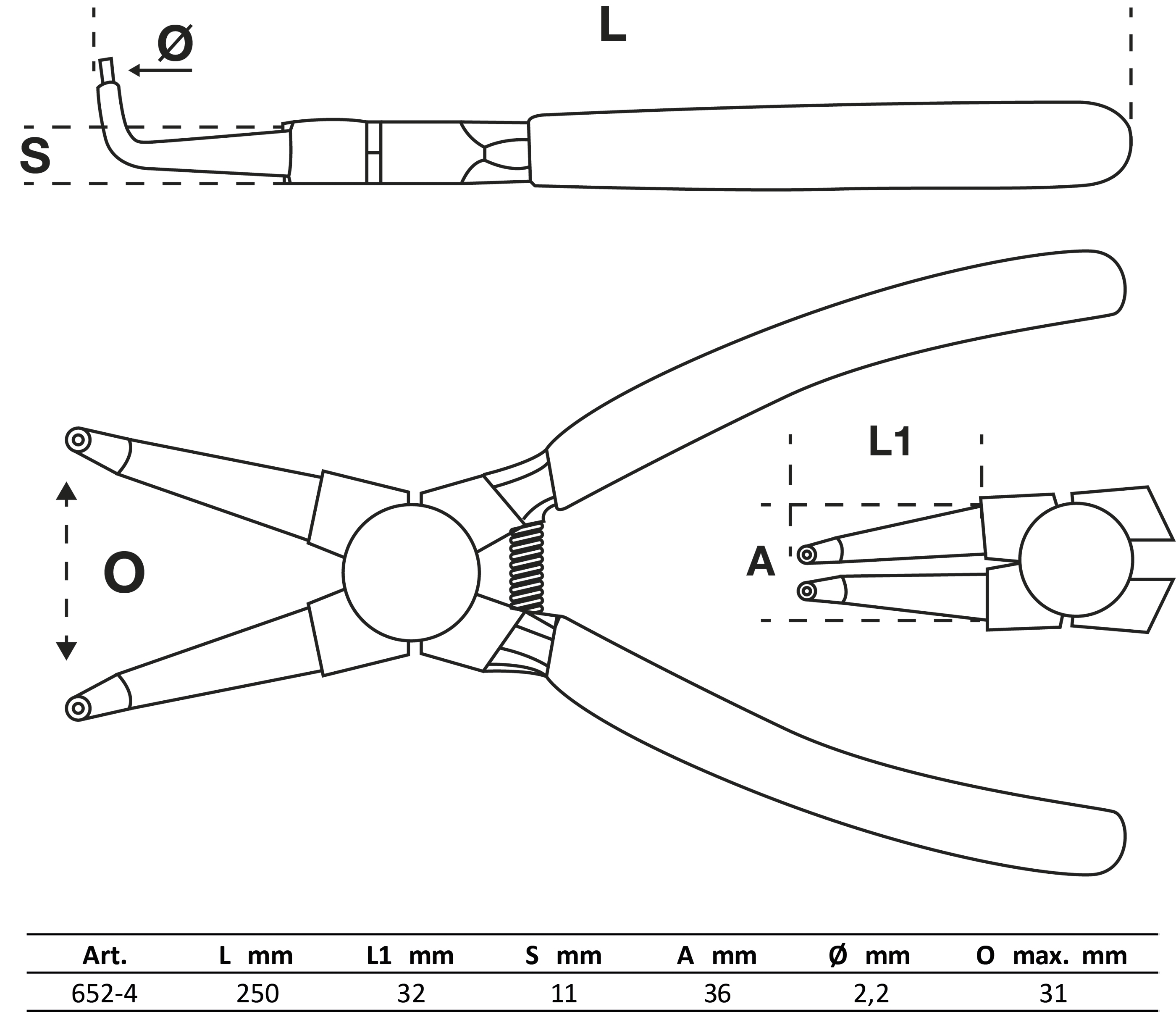 Ø
L
S
O
L1
A

| Art. | L mm | L1 mm | S mm | A mm | Ø mm | O max. mm |
|---|---|---|---|---|---|---|
| 652-4 | 250 | 32 | 11 | 36 | 2,2 | 31 |