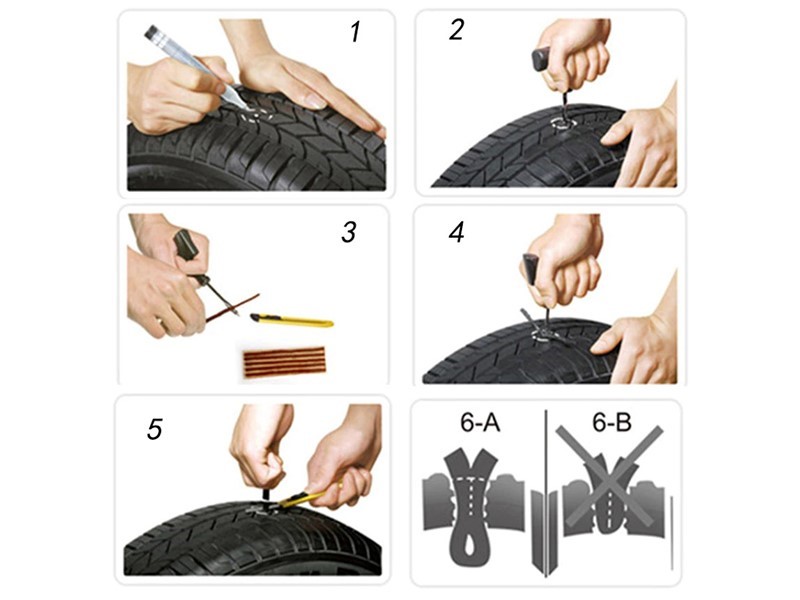 1

2

3

4

5

6-A

6-B