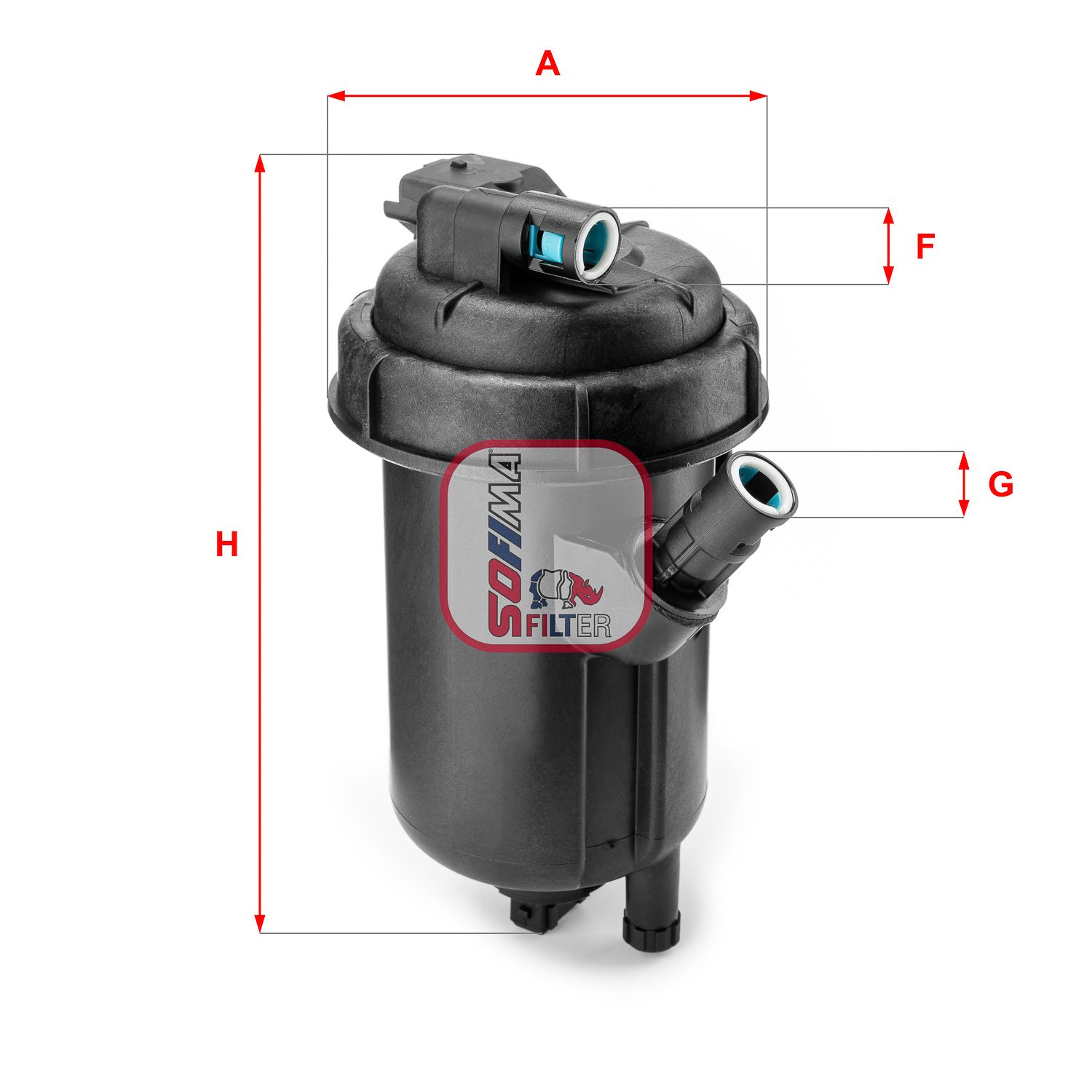 A
F
G
H
SOFIMA
FILTER